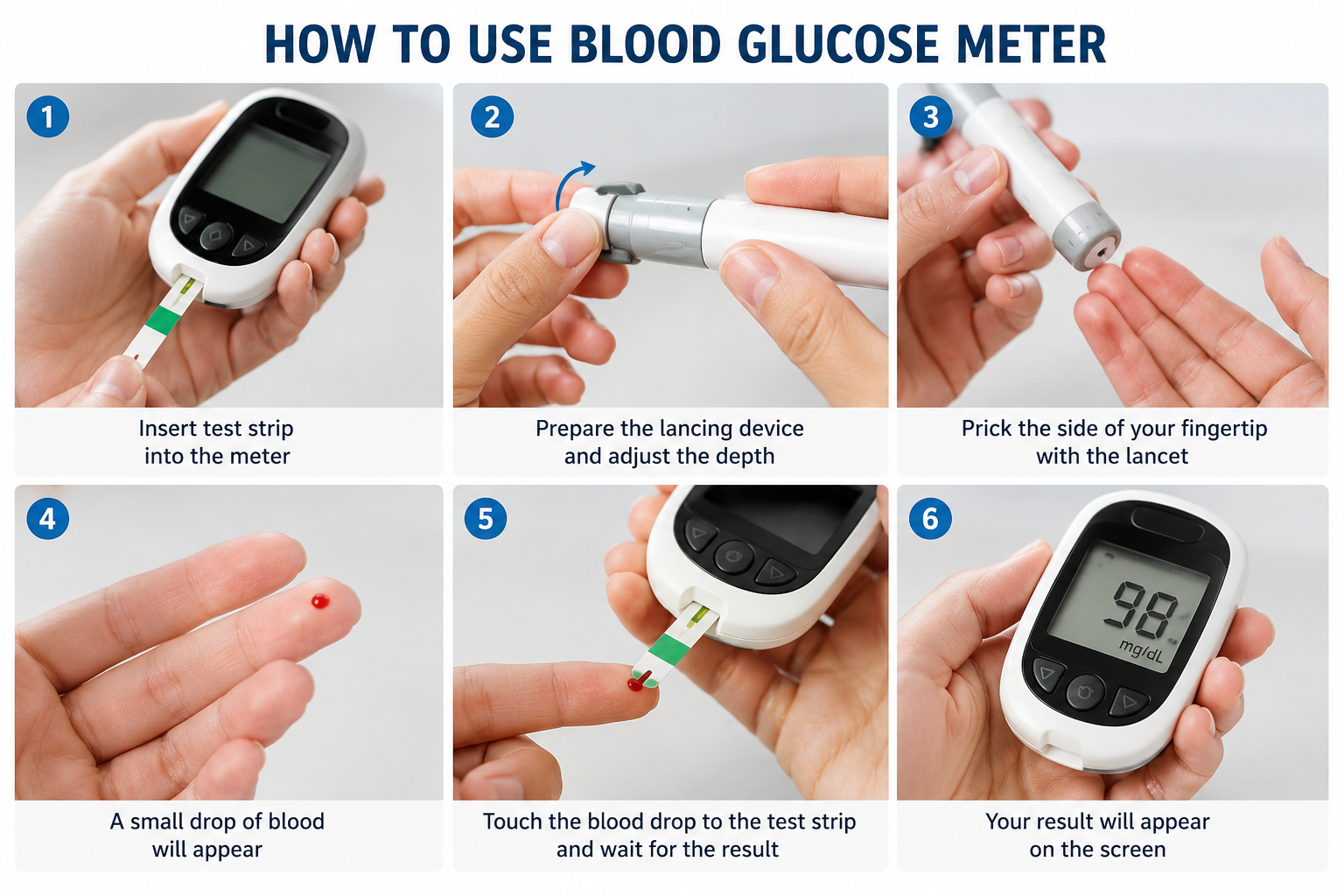 HOW TO USE BLOOD GLUCOSE METER

1

Insert test strip
into the meter

2

Prepare the lancing device
and adjust the depth

3

Prick the side of your fingertip
with the lancet

4

A small drop of blood
will appear

5

Touch the blood drop to the test strip
and wait for the result

6

98
mg/dL

Your result will appear
on the screen